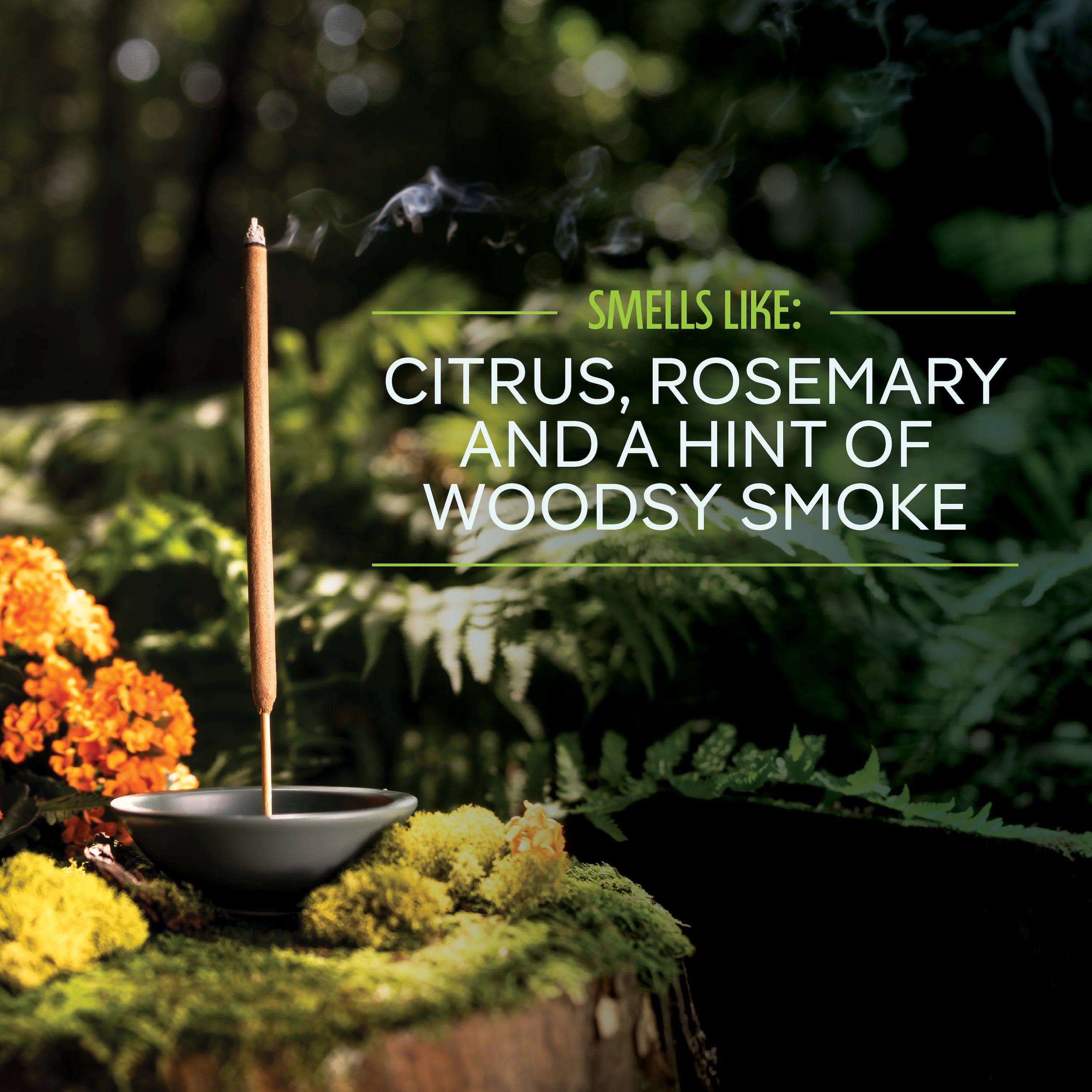 SMELLS LIKE:

CITRUS, ROSEMARY AND A HINT OF WOODSY SMOKE