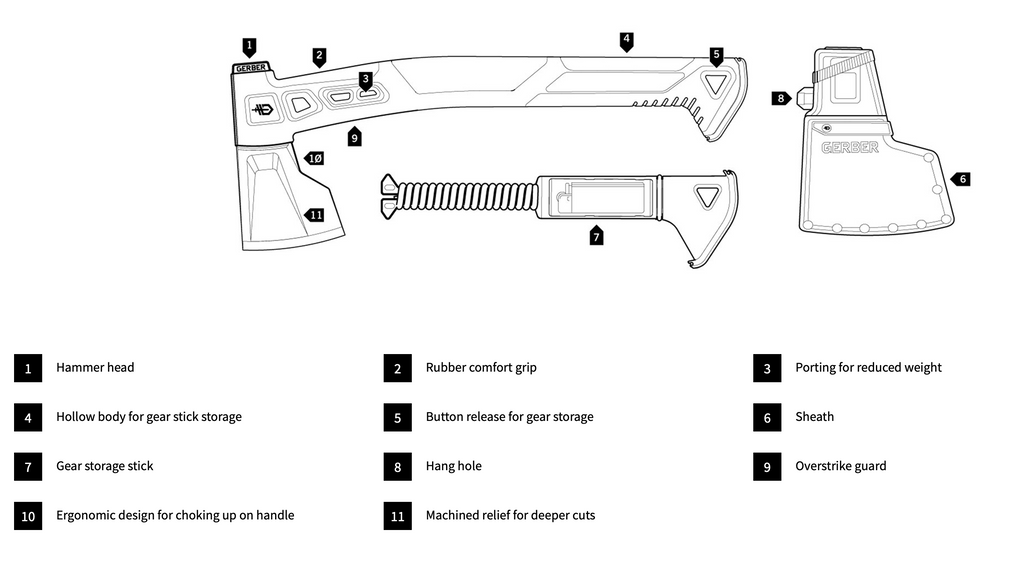 1 GERBER 2 3 4 5 9 10 11 7 8 GERBER 6

1 Hammer head
2 Rubber comfort grip
3 Porting for reduced weight
4 Hollow body for gear stick storage
5 Button release for gear storage
6 Sheath
7 Gear storage stick
8 Hang hole
9 Overstrike guard
10 Ergonomic design for choking up on handle
11 Machined relief for deeper cuts